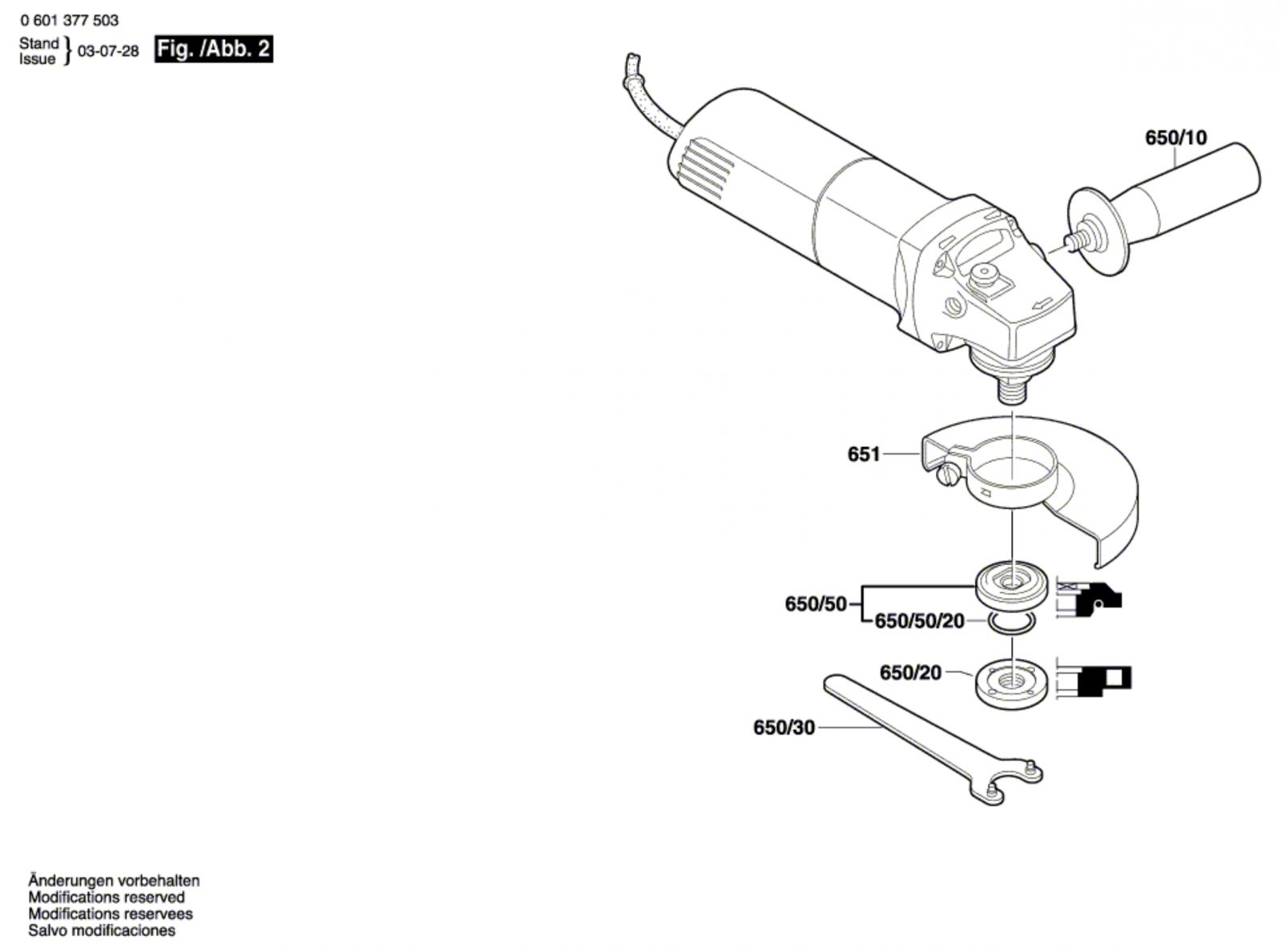 0 601 377 503

Stand
Issue } 03-07-28 Fig. /Abb. 2

650/10

651

650/50

650/50/20

650/20

650/30

Änderungen vorbehalten
Modifications reserved
Modifications reservees
Salvo modificaciones